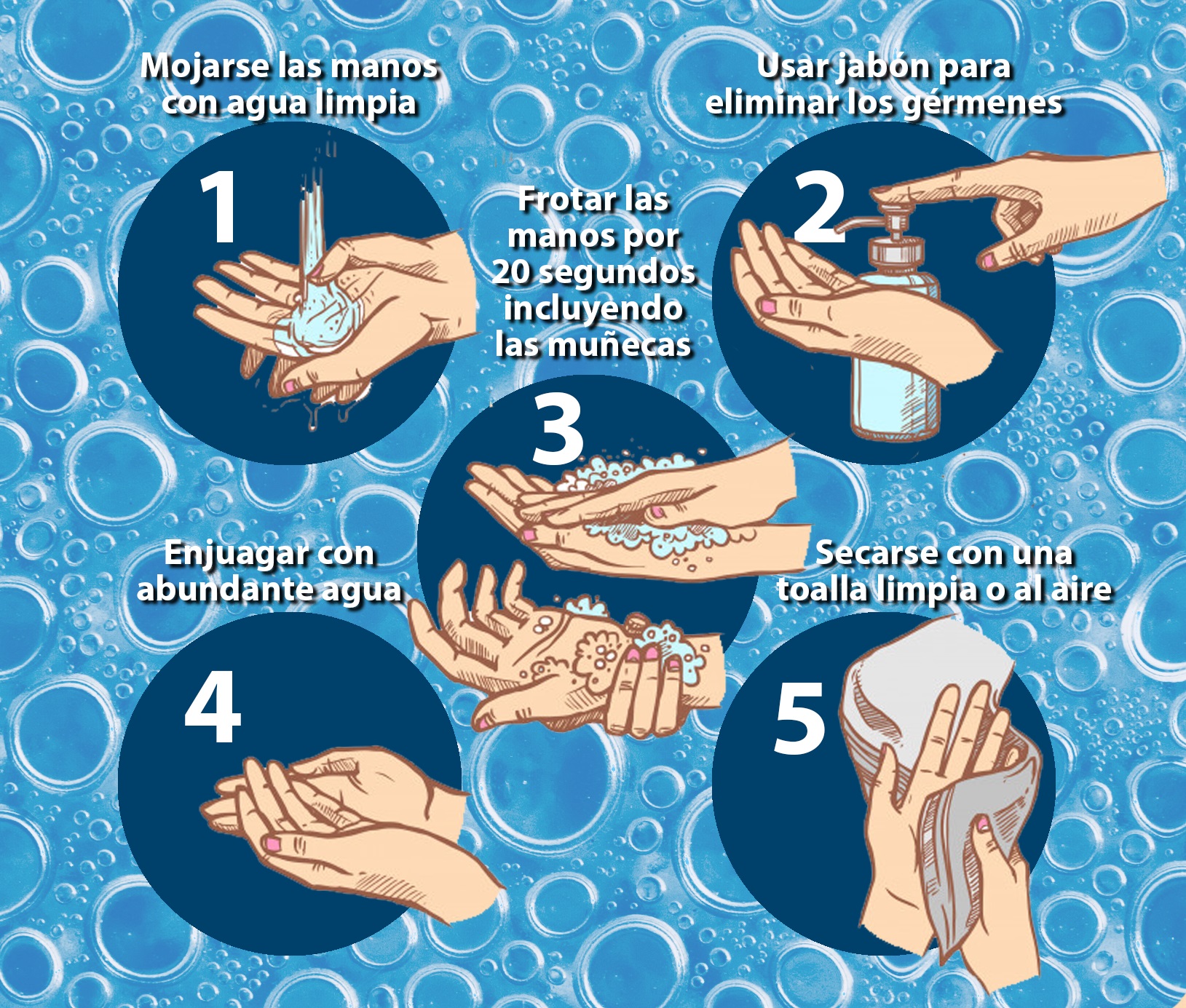 Mojarse las manos con agua limpia

1

Usar jabón para eliminar los gérmenes

2

Frotar las manos por 20 segundos incluyendo las muñecas

3

Enjuagar con abundante agua

4

Secarse con una toalla limpia o al aire

5